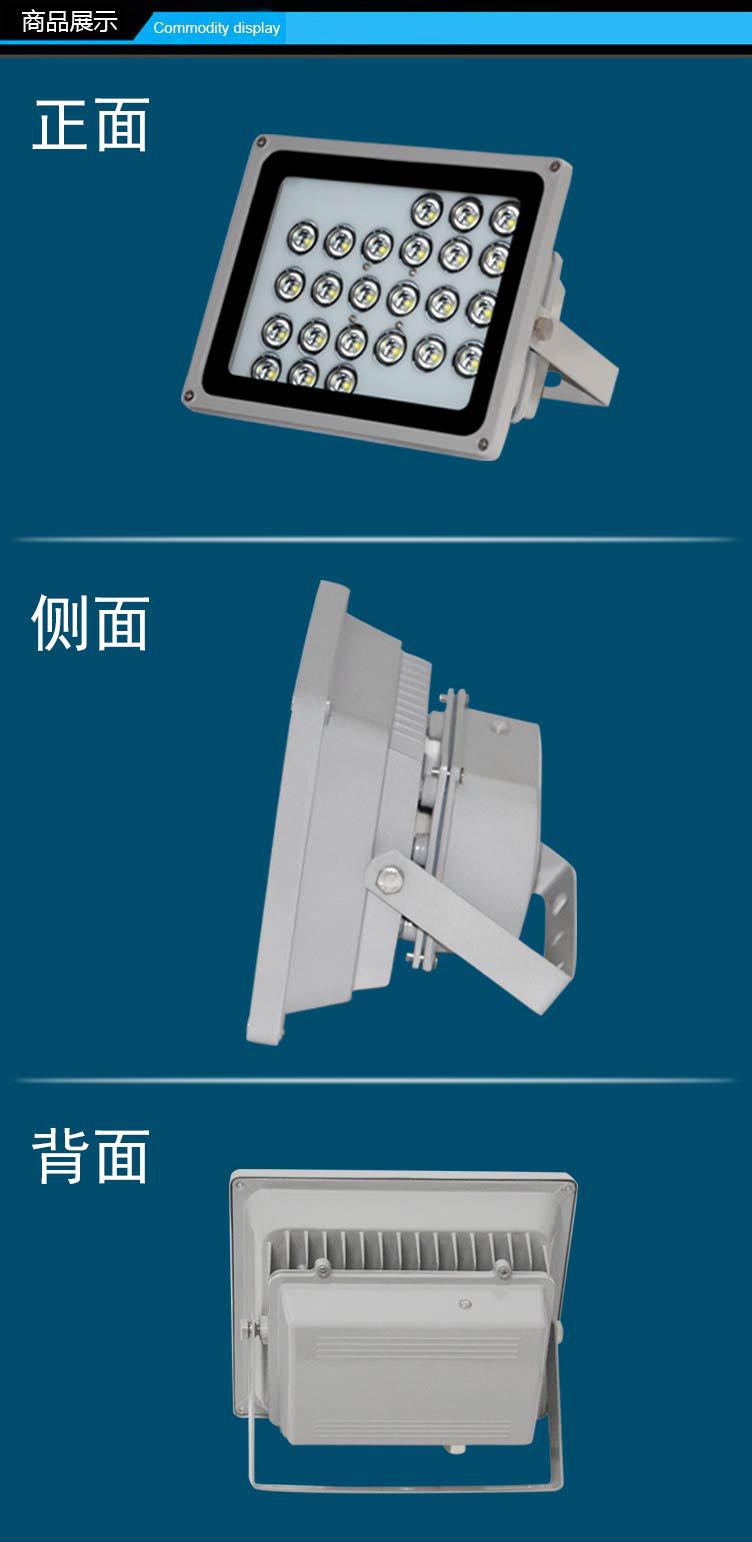 商品展示 Commodity display

正面

侧面

背面