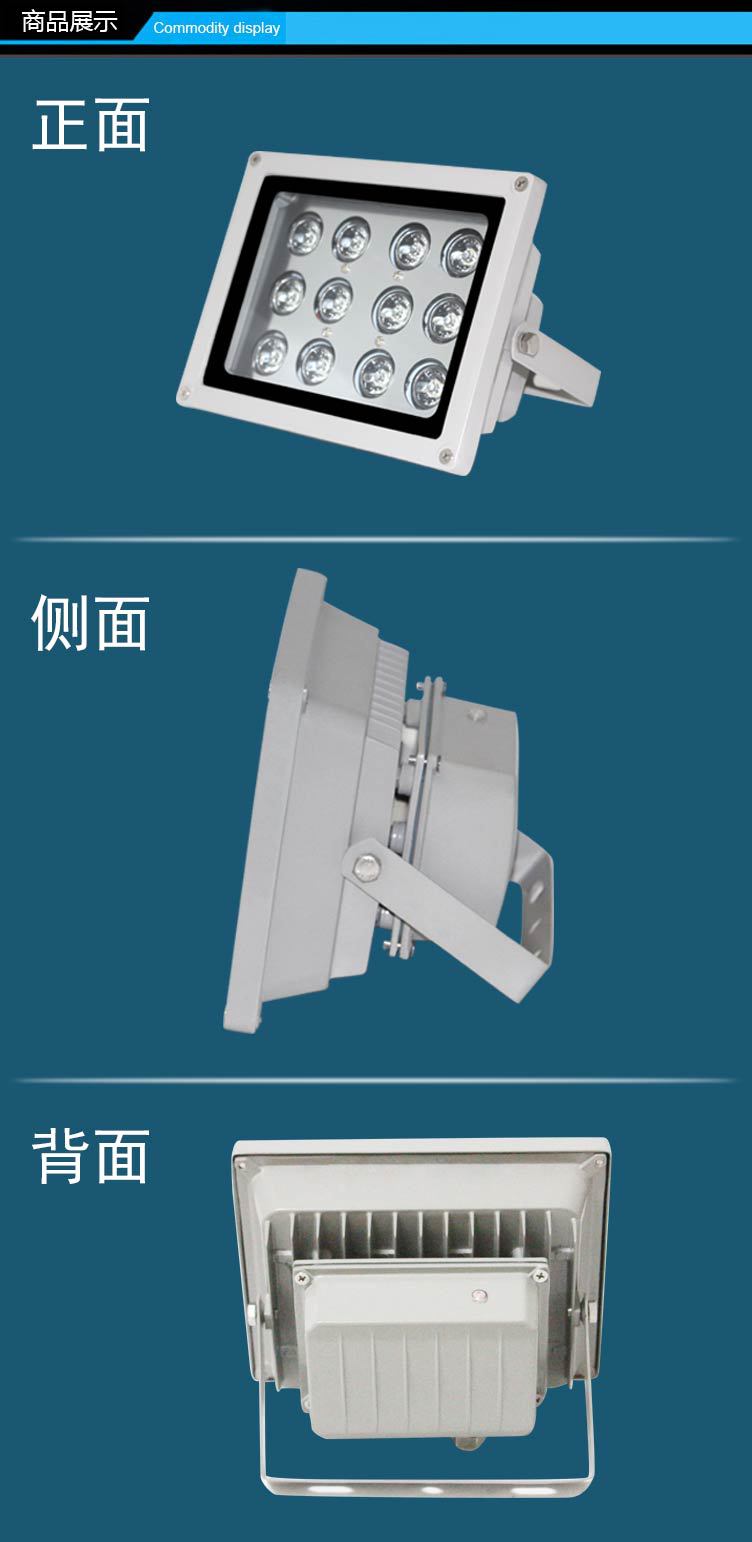 商品展示 Commodity display

正面

侧面

背面