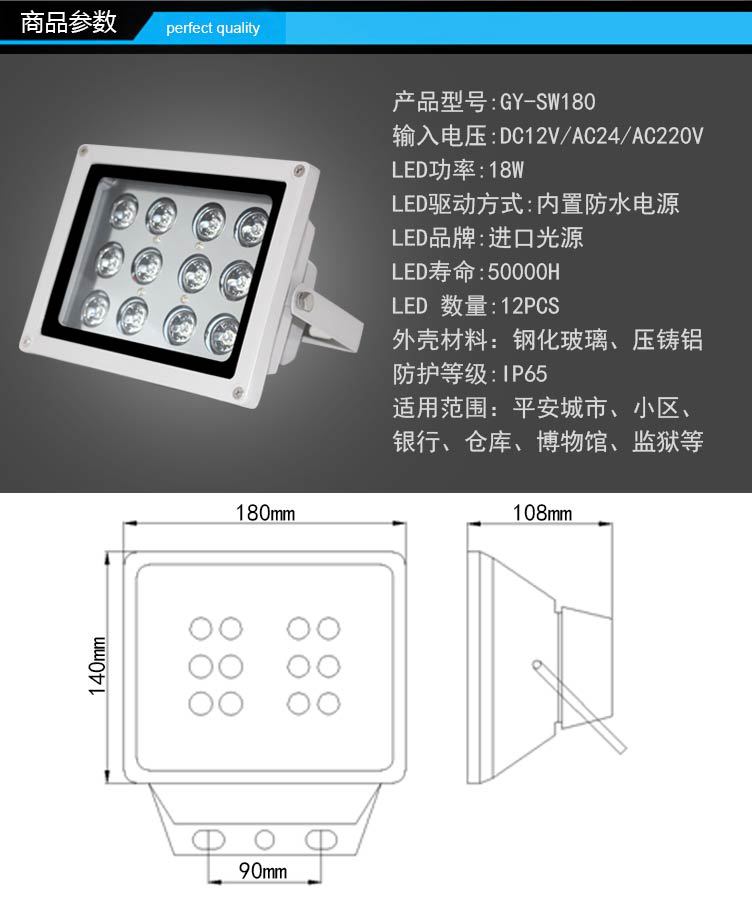 商品参数
perfect quality

产品型号:GY-SW180
输入电压:DC12V/AC24/AC220V
LED功率:18W
LED驱动方式:内置防水电源
LED品牌:进口光源
LED寿命:50000H
LED 数量:12PCS
外壳材料：钢化玻璃、压铸铝
防护等级:IP65
适用范围：平安城市、小区、银行、仓库、博物馆、监狱等

180mm
108mm
140mm
90mm