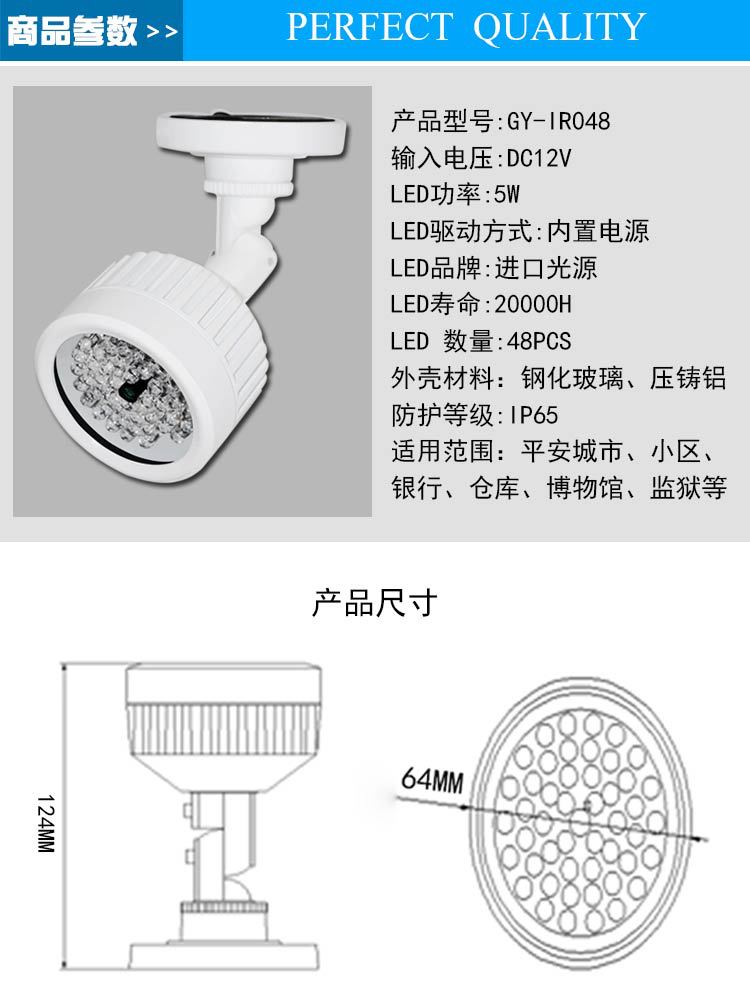 商品参数 >>

PERFECT QUALITY

产品型号:GY-IR048
输入电压:DC12V
LED功率:5W
LED驱动方式:内置电源
LED品牌:进口光源
LED寿命:20000H
LED 数量:48PCS
外壳材料：钢化玻璃、压铸铝
防护等级:IP65
适用范围：平安城市、小区、银行、仓库、博物馆、监狱等

产品尺寸

124MM

64MM