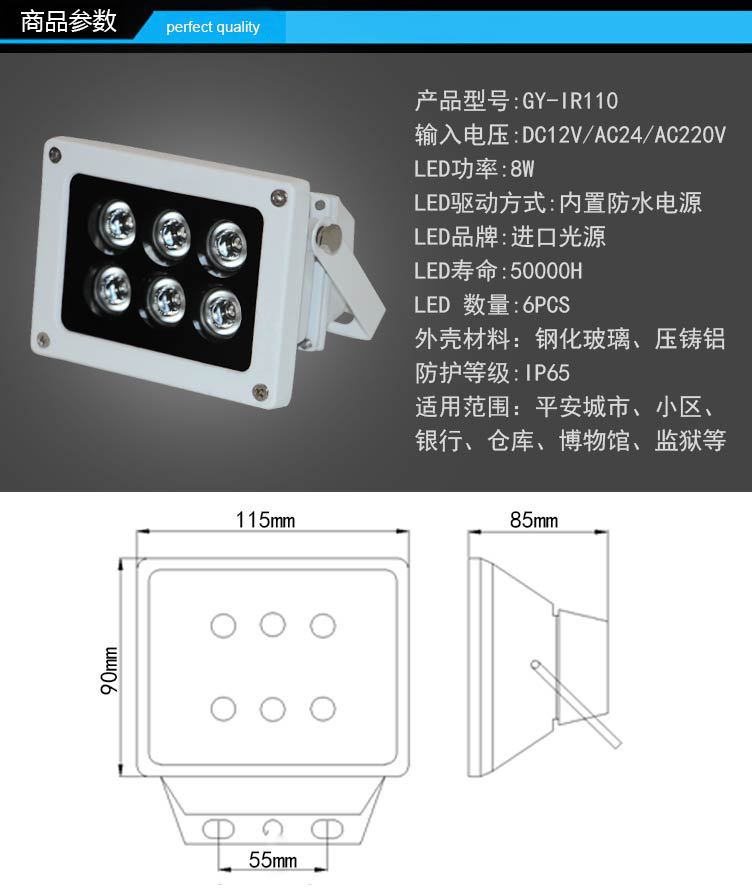 商品参数 perfect quality

产品型号:GY-IR110
输入电压:DC12V/AC24/AC220V
LED功率:8W
LED驱动方式:内置防水电源
LED品牌:进口光源
LED寿命:50000H
LED 数量:6PCS
外壳材料：钢化玻璃、压铸铝
防护等级:IP65
适用范围：平安城市、小区、银行、仓库、博物馆、监狱等

115mm
85mm
90mm
55mm